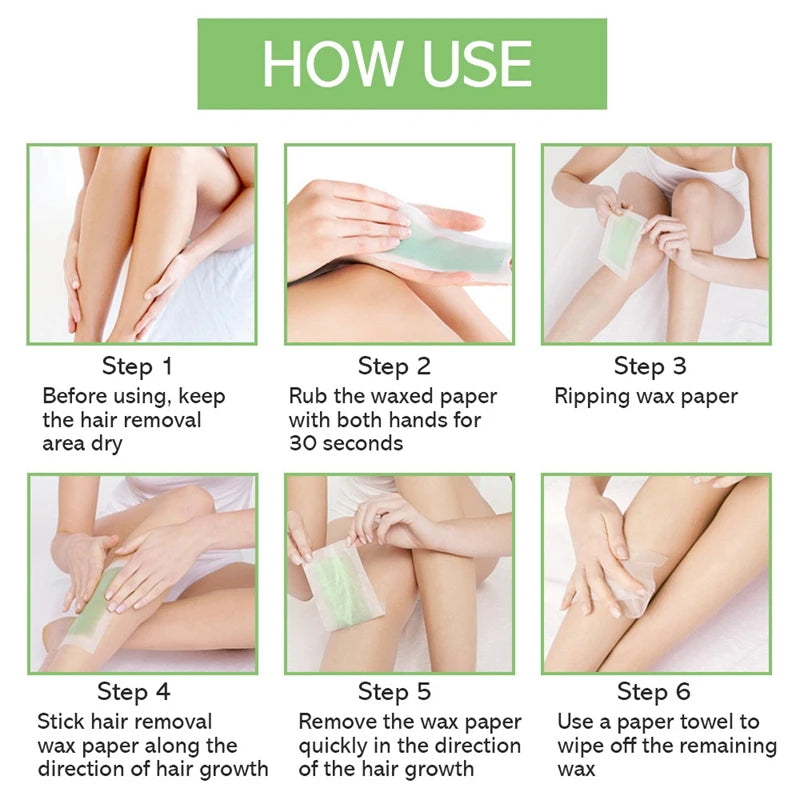 HOW USE

Step 1
Before using, keep the hair removal area dry

Step 2
Rub the waxed paper with both hands for 30 seconds

Step 3
Ripping wax paper

Step 4
Stick hair removal wax paper along the direction of hair growth

Step 5
Remove the wax paper quickly in the direction of the hair growth

Step 6
Use a paper towel to wipe off the remaining wax